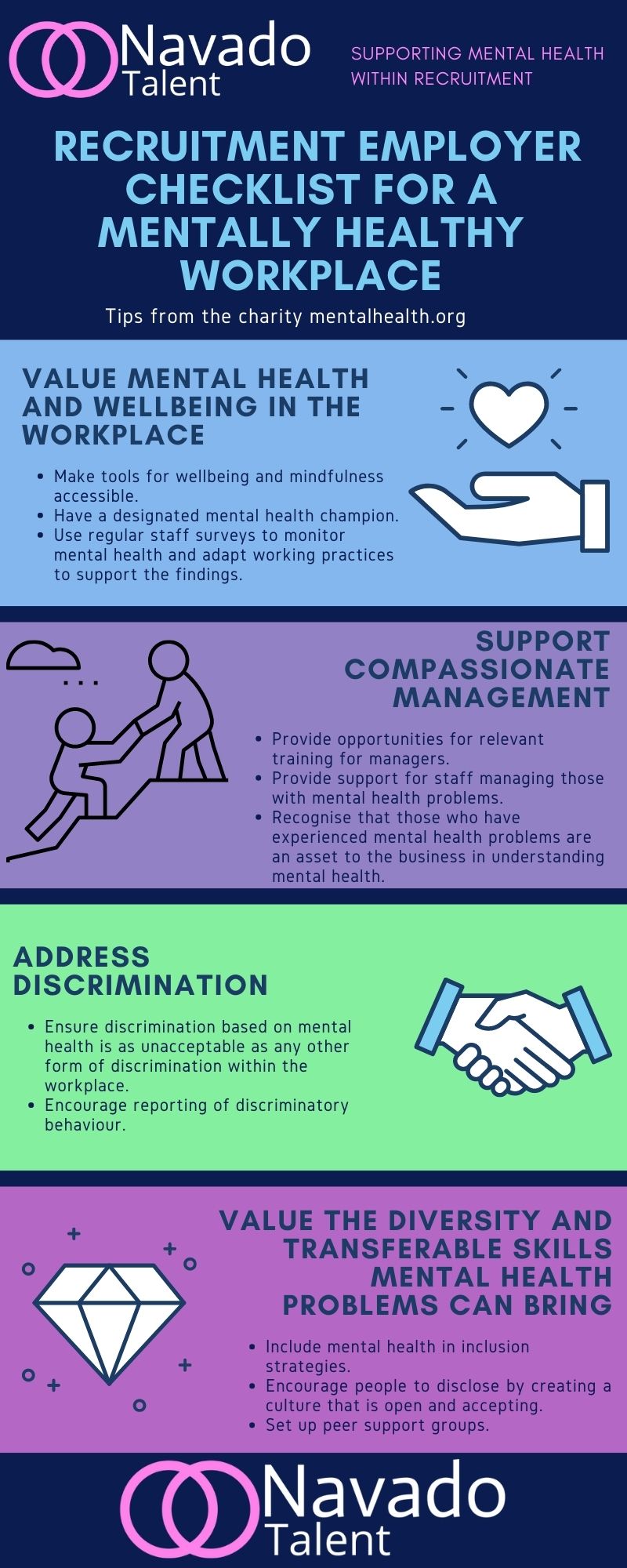 Navado Talent

SUPPORTING MENTAL HEALTH WITHIN RECRUITMENT

RECRUITMENT EMPLOYER CHECKLIST FOR A MENTALLY HEALTHY WORKPLACE

Tips from the charity mentalhealth.org

VALUE MENTAL HEALTH AND WELLBEING IN THE WORKPLACE

- Make tools for wellbeing and mindfulness accessible.
- Have a designated mental health champion.
- Use regular staff surveys to monitor mental health and adapt working practices to support the findings.

SUPPORT COMPASSIONATE MANAGEMENT

- Provide opportunities for relevant training for managers.
- Provide support for staff managing those with mental health problems.
- Recognise that those who have experienced mental health problems are an asset to the business in understanding mental health.

ADDRESS DISCRIMINATION

- Ensure discrimination based on mental health is as unacceptable as any other form of discrimination within the workplace.
- Encourage reporting of discriminatory behaviour.

VALUE THE DIVERSITY AND TRANSFERABLE SKILLS MENTAL HEALTH PROBLEMS CAN BRING

- Include mental health in inclusion strategies.
- Encourage people to disclose by creating a culture that is open and accepting.
- Set up peer support groups.

Navado Talent